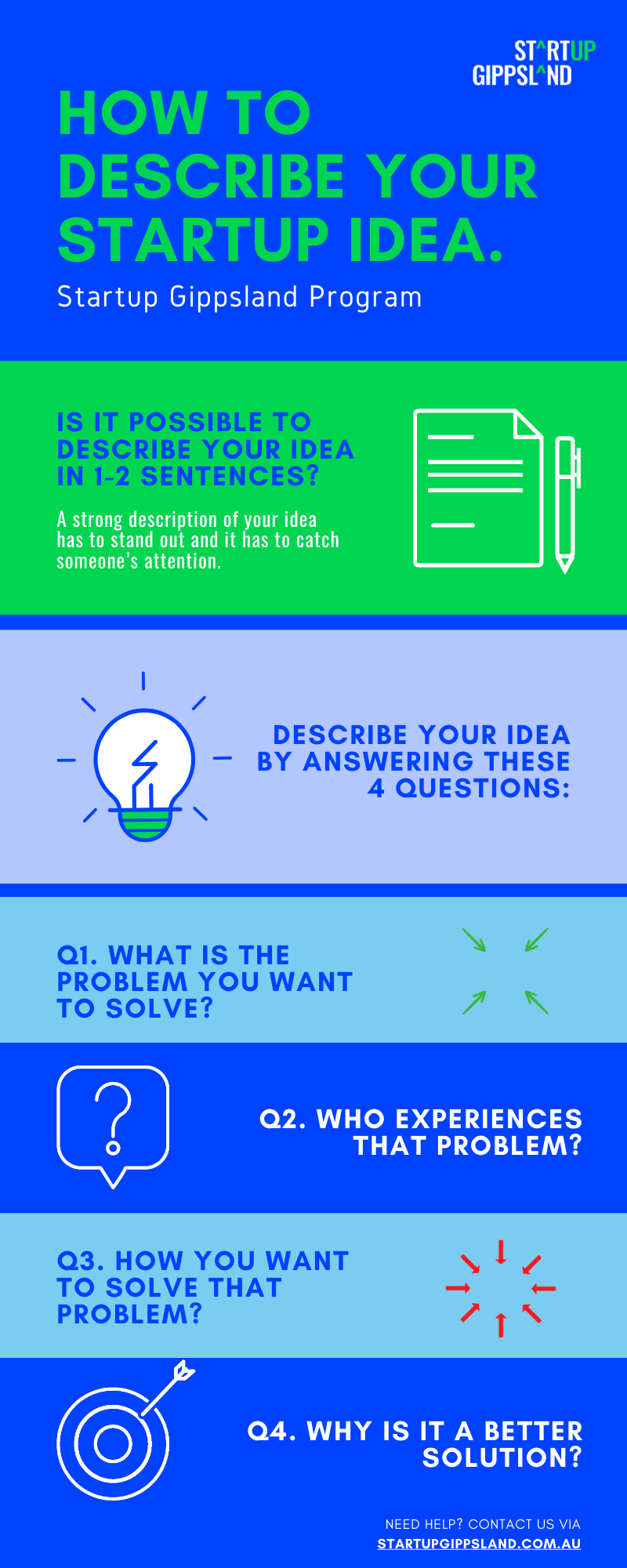 ST^RTUP GIPPSL^ND

HOW TO DESCRIBE YOUR STARTUP IDEA.

Startup Gippsland Program

IS IT POSSIBLE TO DESCRIBE YOUR IDEA IN 1-2 SENTENCES?

A strong description of your idea has to stand out and it has to catch someone's attention.

DESCRIBE YOUR IDEA BY ANSWERING THESE 4 QUESTIONS:

Q1. WHAT IS THE PROBLEM YOU WANT TO SOLVE?

Q2. WHO EXPERIENCES THAT PROBLEM?

Q3. HOW YOU WANT TO SOLVE THAT PROBLEM?

Q4. WHY IS IT A BETTER SOLUTION?

NEED HELP? CONTACT US VIA STARTUPGIPPSLAND.COM.AU